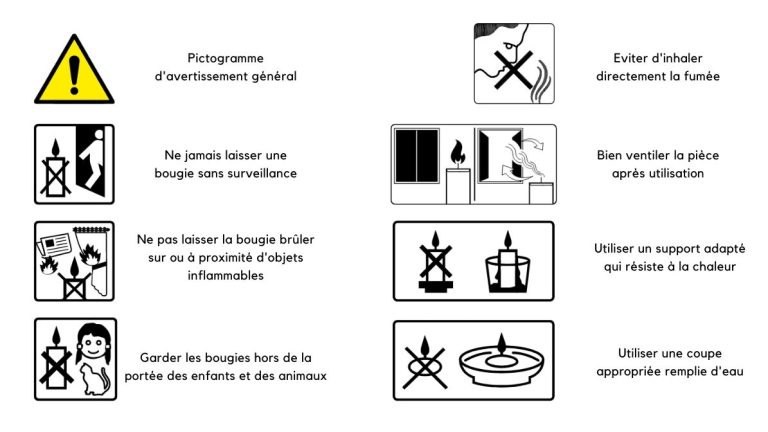 Pictogramme d'avertissement général

Ne jamais laisser une bougie sans surveillance

Ne pas laisser la bougie brûler sur ou à proximité d'objets inflammables

Garder les bougies hors de la portée des enfants et des animaux

Eviter d'inhaler directement la fumée

Bien ventiler la pièce après utilisation

Utiliser un support adapté qui résiste à la chaleur

Utiliser une coupe appropriée remplie d'eau